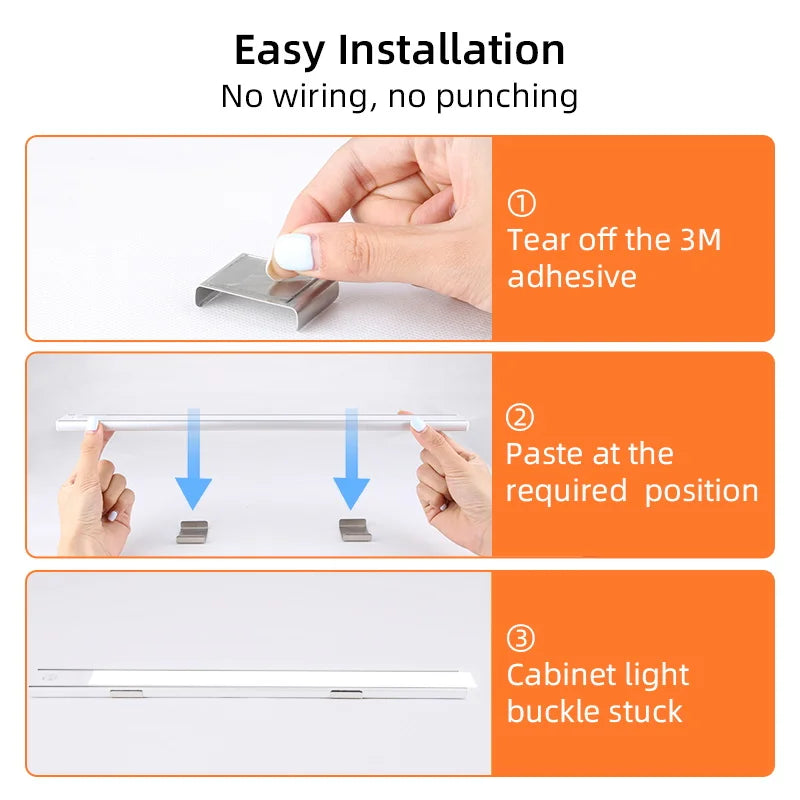 Easy Installation
No wiring, no punching

①
Tear off the 3M adhesive

②
Paste at the required position

③
Cabinet light buckle stuck