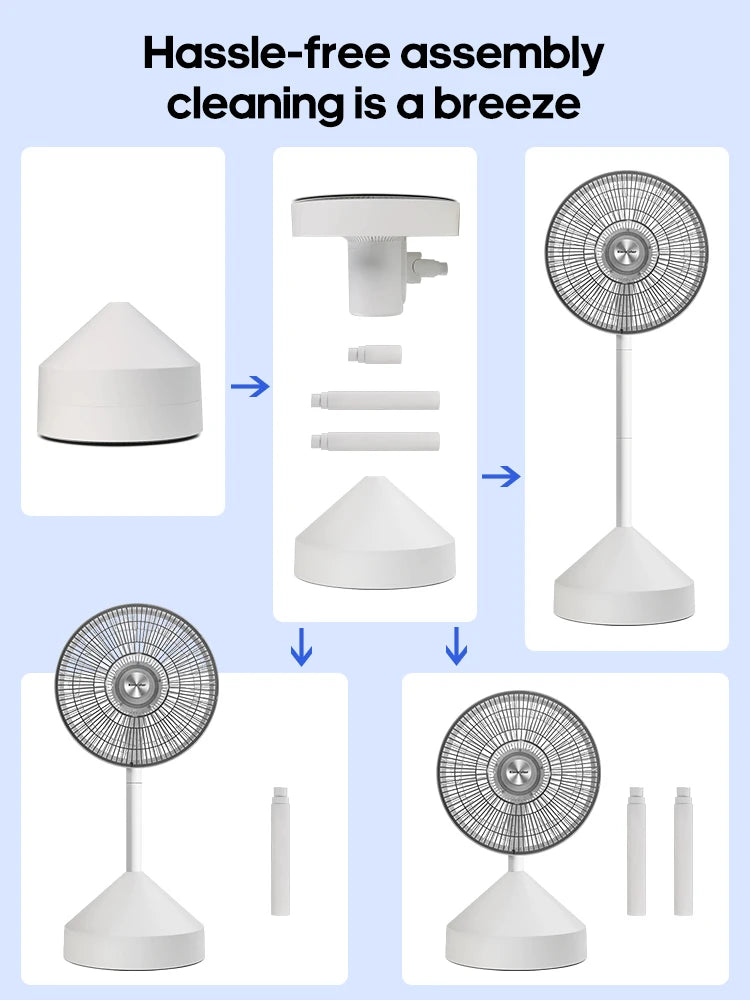 Hassle-free assembly cleaning is a breeze