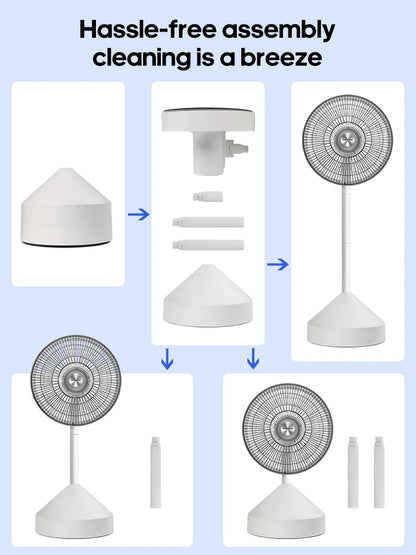 Hassle-free assembly cleaning is a breeze